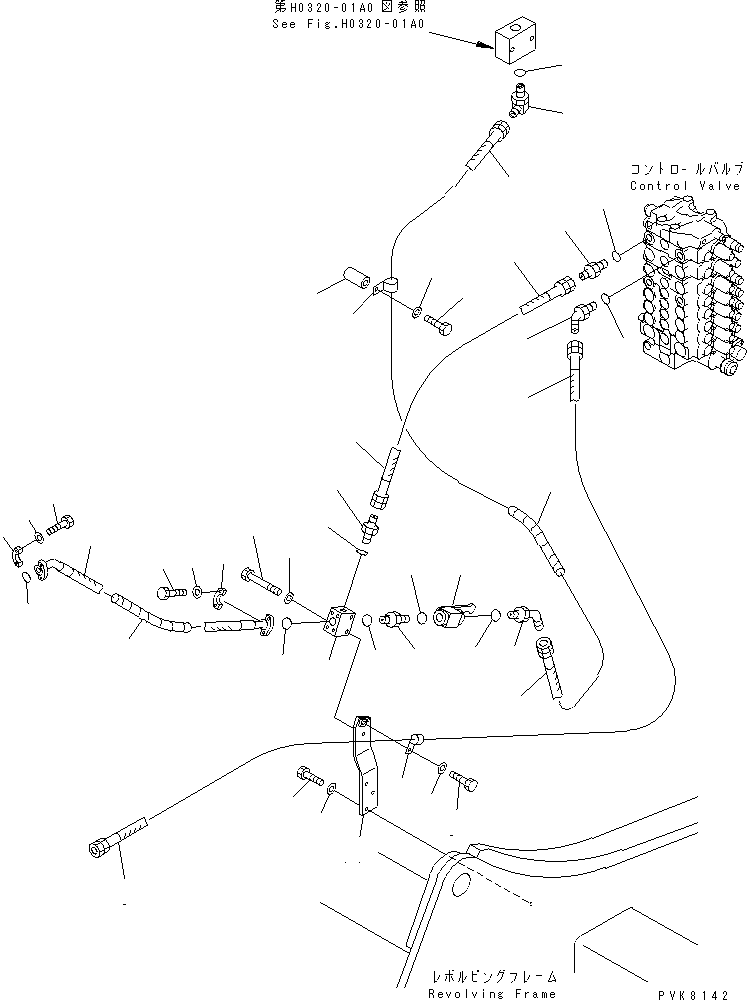 第H0320-01A0 図参照
See Fig.H0320-01A0

コントロールバルブ
Control Valve

レボルビングフレーム
Revolving Frame

PVK8142