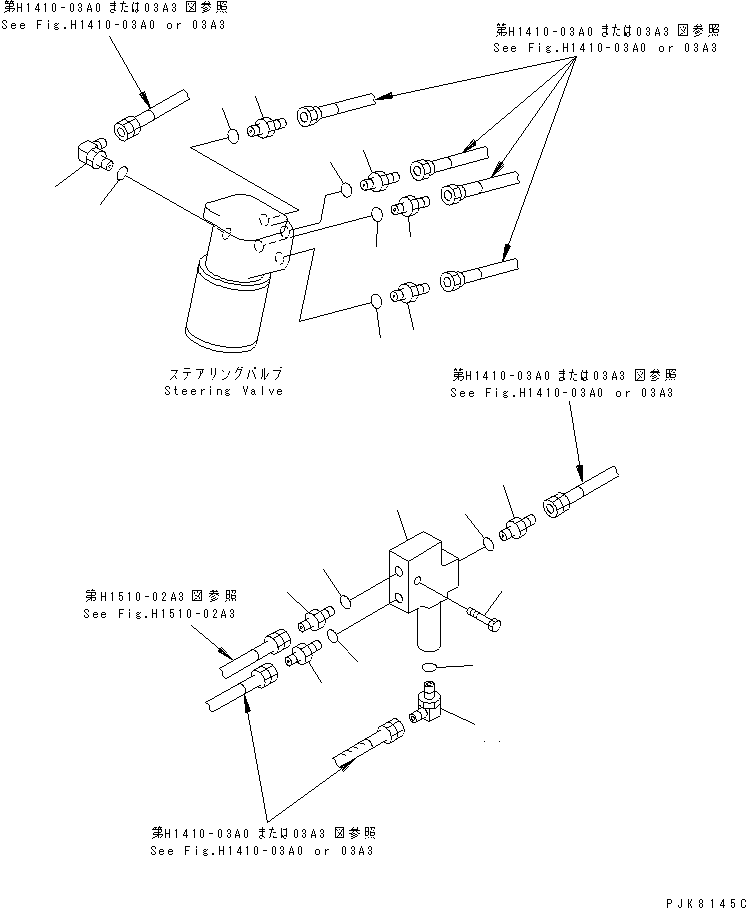 第H1410-03A0 または03A3 図参照
See Fig.H1410-03A0 or 03A3

第H1410-03A0 または03A3 図参照
See Fig.H1410-03A0 or 03A3

ステアリングバルブ
Steering Valve

第H1410-03A0 または03A3 図参照
See Fig.H1410-03A0 or 03A3

第H1510-02A3 図参照
See Fig.H1510-02A3

第H1410-03A0 または03A3 図参照
See Fig.H1410-03A0 or 03A3

PJK8145C