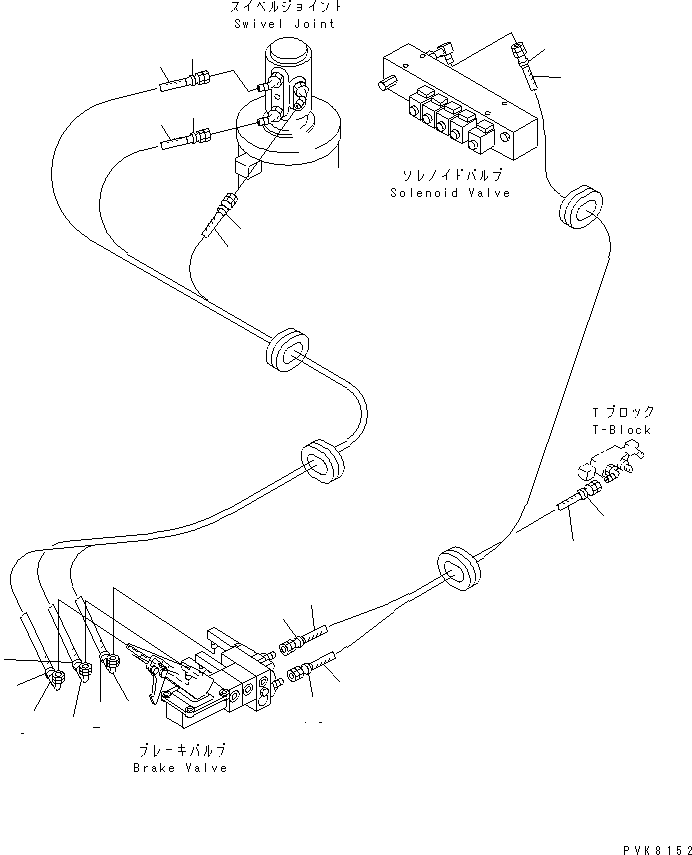 スイベルジョイント
Swivel Joint

ソレノイドバルブ
Solenoid Valve

Tブロック
T-Block

ブレーキバルブ
Brake Valve

PVK8152