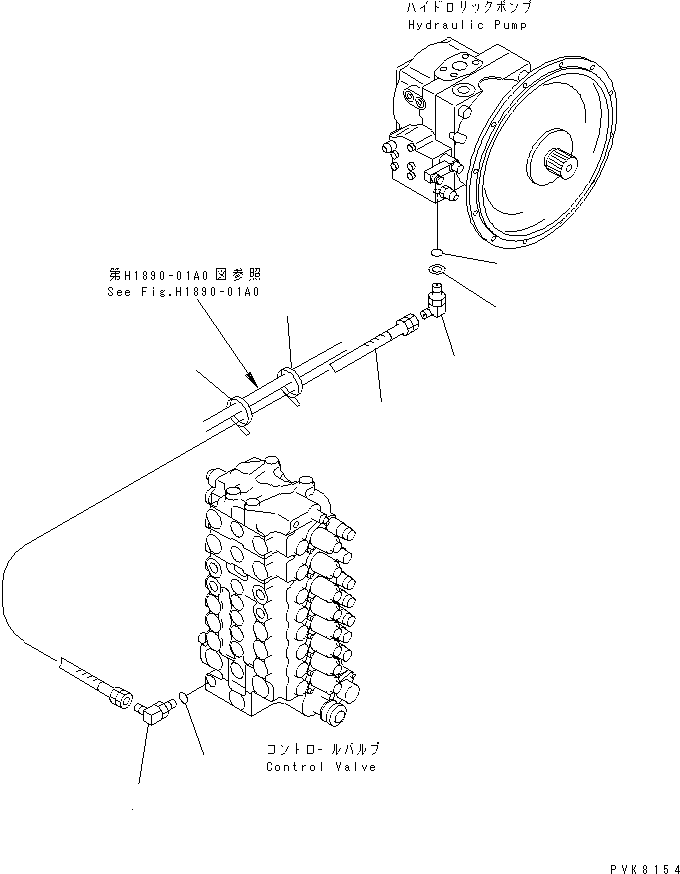 ハイドロリックポンプ
Hydraulic Pump

第H1890-01A0図参照
See Fig.H1890-01A0

コントロールバルブ
Control Valve

PVK8154