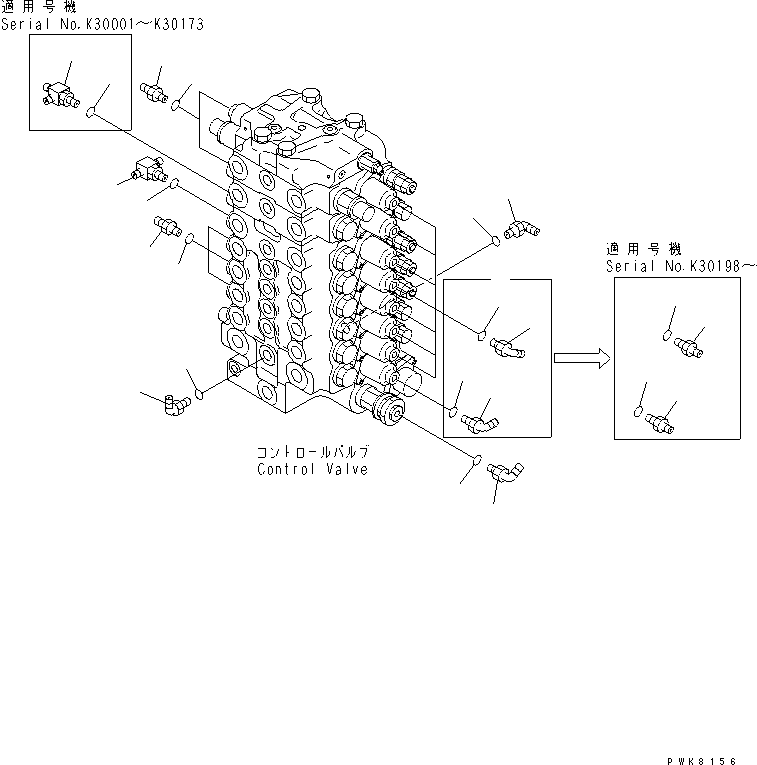 適用号機
Serial No.K30001~K30173

適用号機
Serial No.K30198~

コントロールバルブ
Control Valve

PWK8156