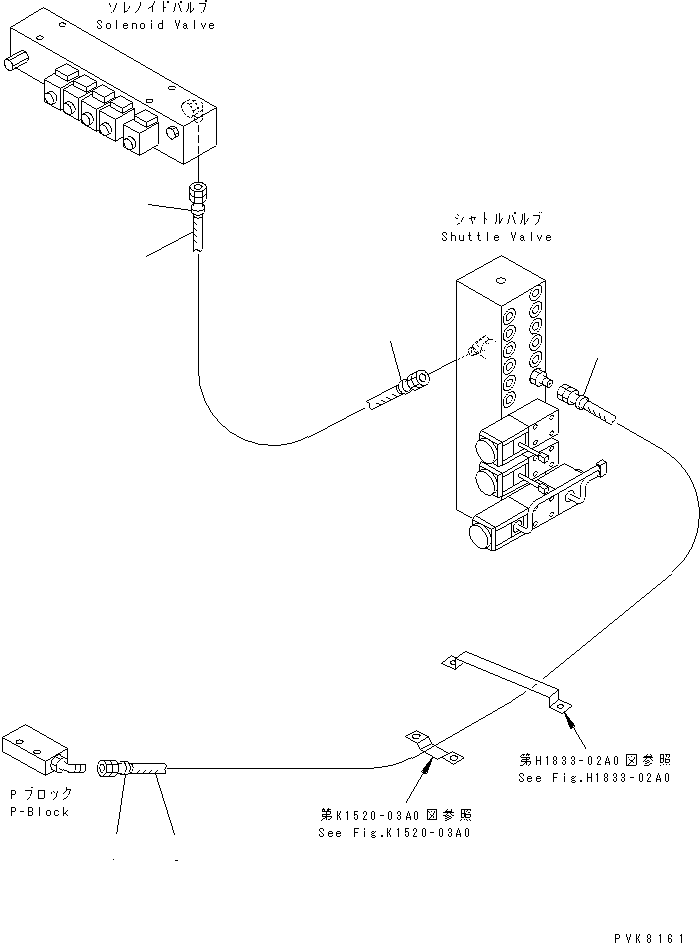 ソレノイドバルブ
Solenoid Valve

シャトルバルブ
Shuttle Valve

第H1833-02A0図参照
See Fig.H1833-02A0

Pブロック
P-Block

第K1520-03A0図参照
See Fig.K1520-03A0

PVK8161