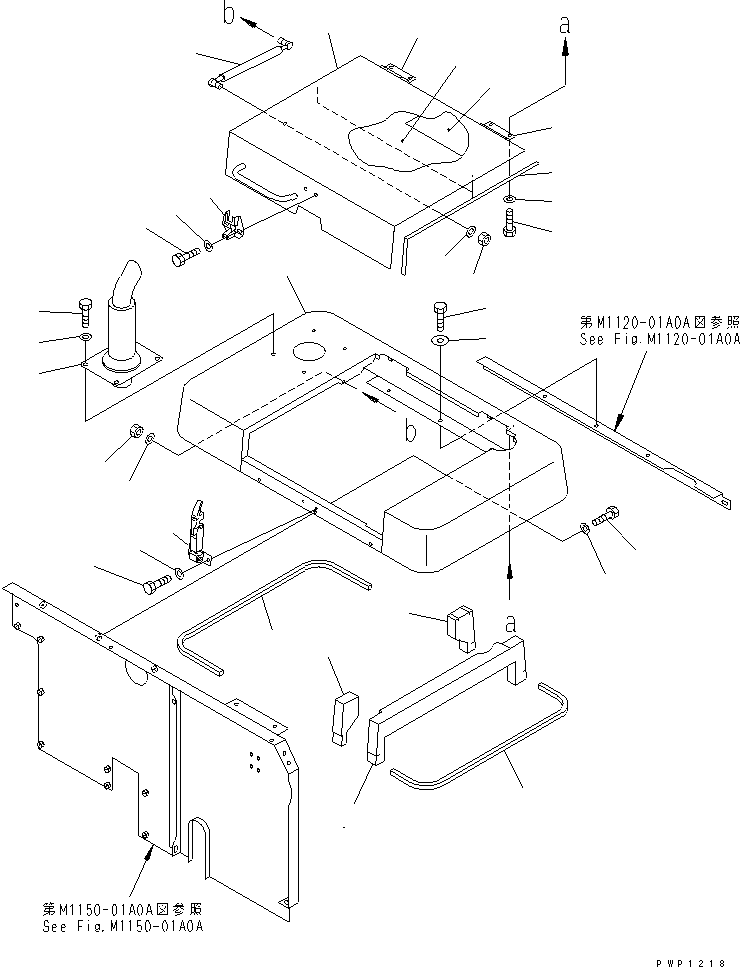 b

a

第M1120-01A0A図参照
See Fig.M1120-01A0A

b

a

第M1150-01A0A図参照
See Fig.M1150-01A0A

PWP1218