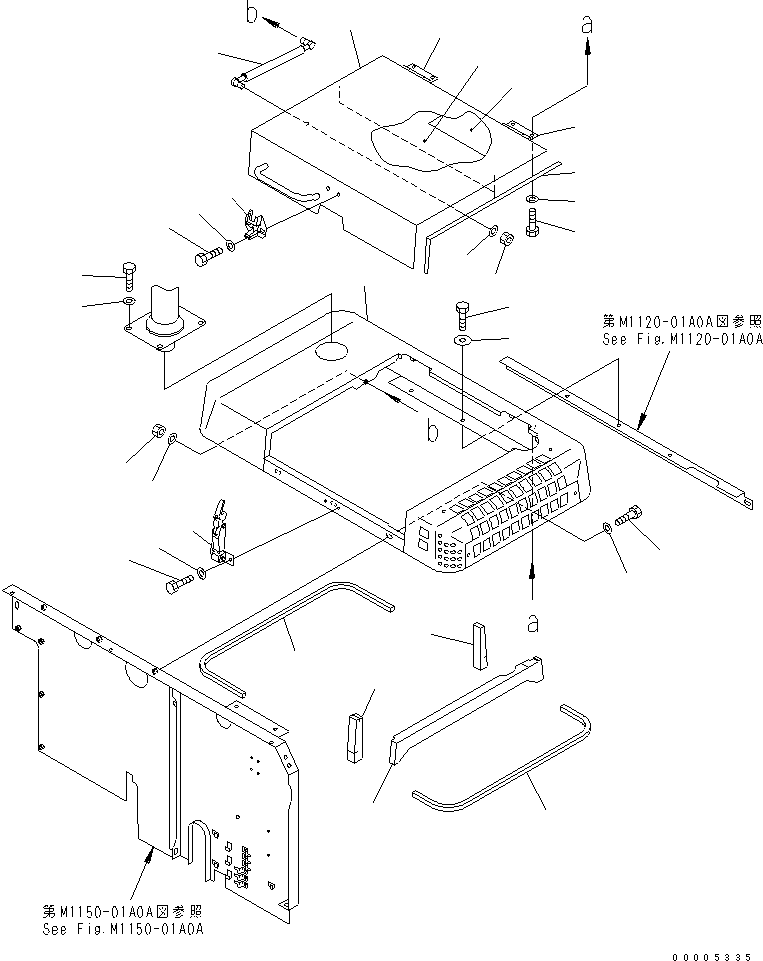 b

a

第M1120-01A0A図参照
See Fig.M1120-01A0A

b

a

第M1150-01A0A図参照
See Fig.M1150-01A0A

00005335