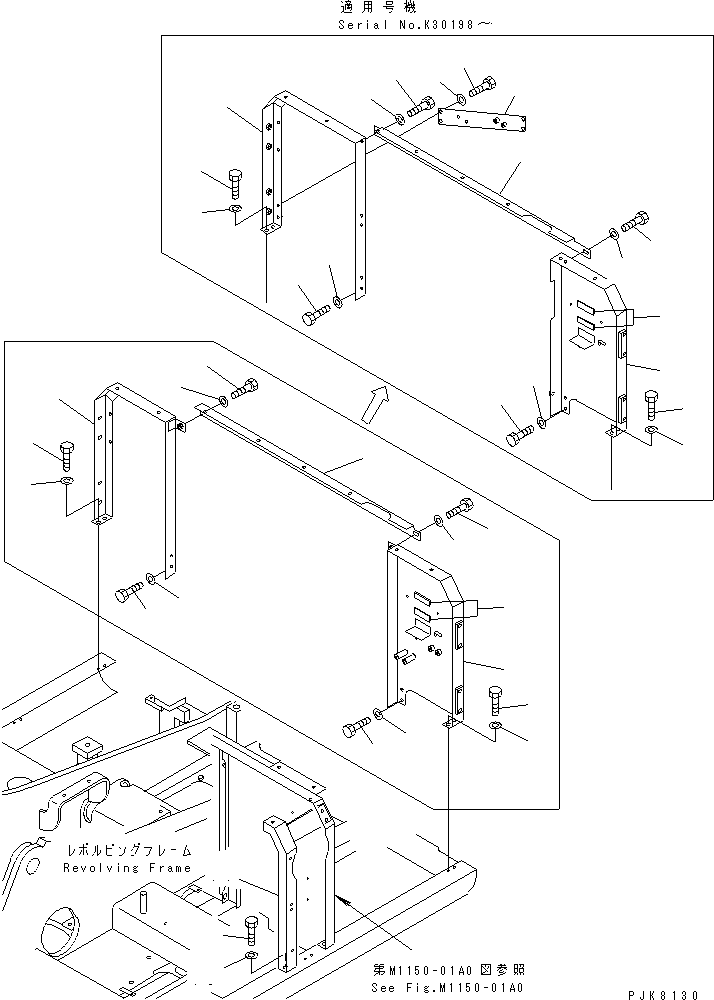 適用号機
Serial No.K30198～

レボルビングフレーム
Revolving Frame

第M1150-01A0図参照
See Fig.M1150-01A0

PJK8130