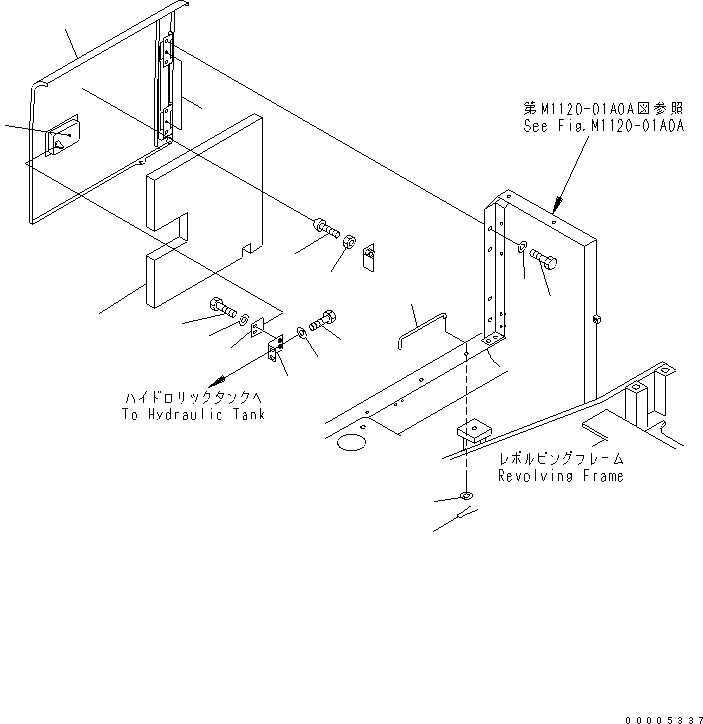 第M1120-01A0A図参照
See Fig.M1120-01A0A

ハイドロリックタンクへ
To Hydraulic Tank

レボルビングフレーム
Revolving Frame

00005337