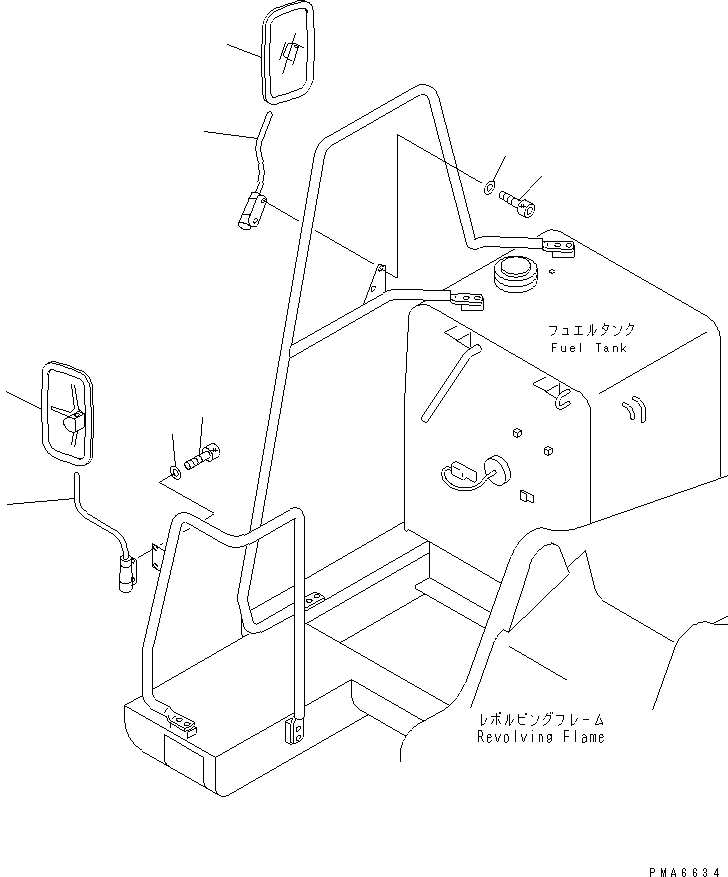 フュエルタンク
Fuel Tank

レボルビングフレーム
Revolving Flame

PMA6634