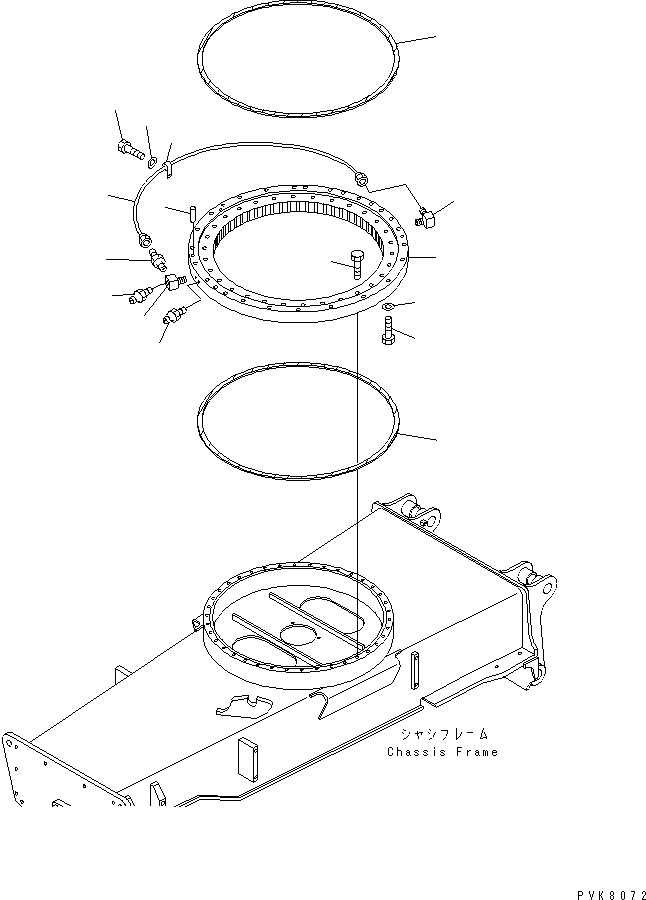 シャシフレーム
Chassis Frame

PVK8072