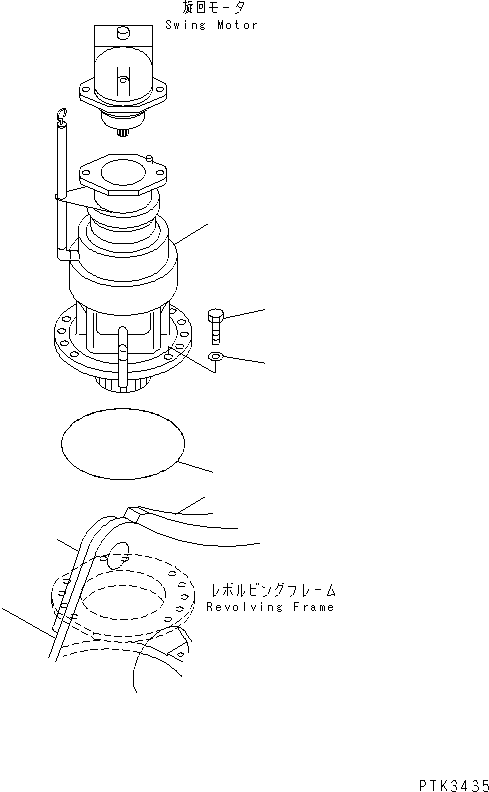 旋回モータ
Swing Motor

レボルビングフレーム
Revolving Frame

PTK3435