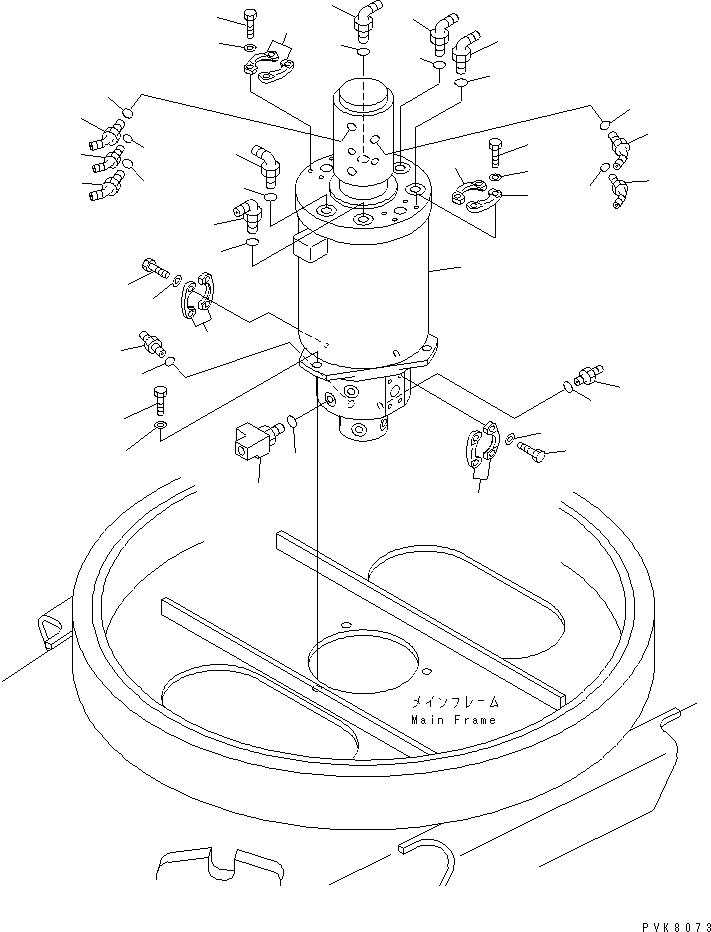 メインフレーム
Main Frame

PVK8073