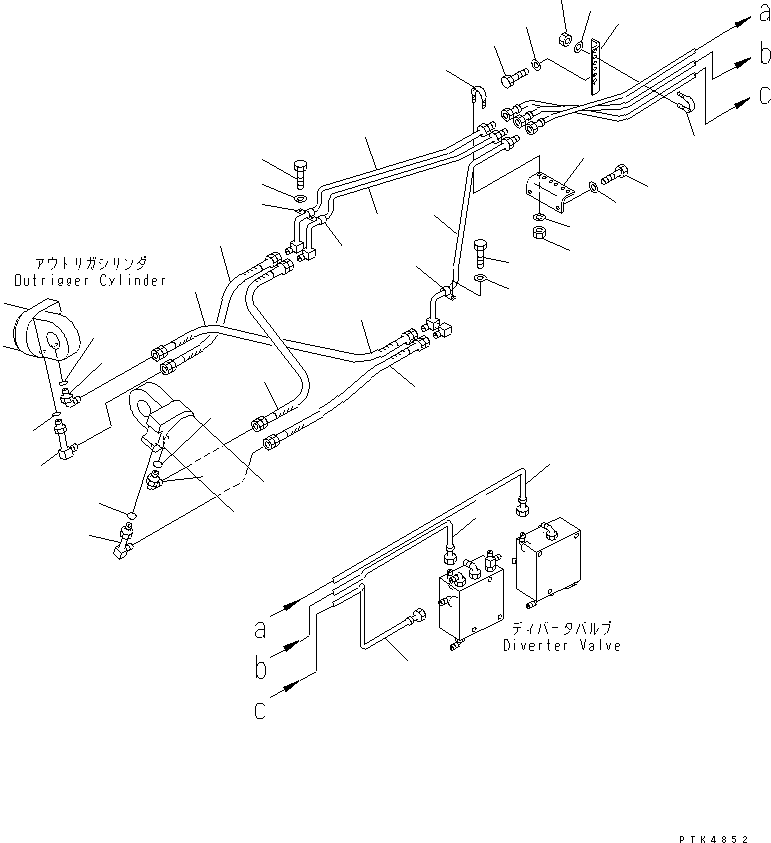 a
b
c
アウトリガシリンダ
Outrigger Cylinder
a
b
c
ディバータバルブ
Diverter Valve
PTK4852