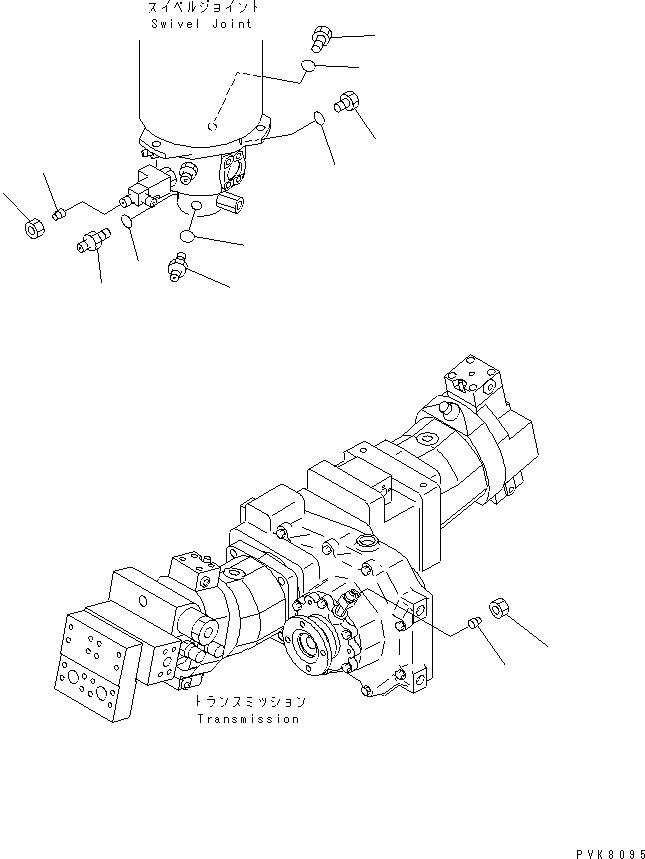 スイベルジョイント
Swivel Joint

トランスミッション
Transmission

PVK8095