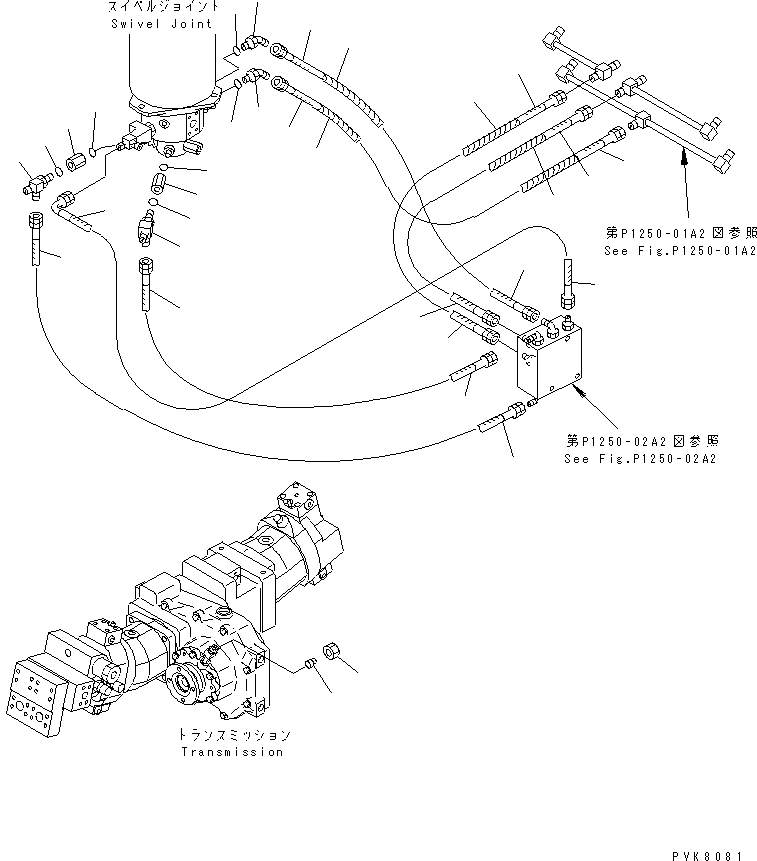 スイベルジョイント
Swivel Joint

第P1250-01A2図参照
See Fig.P1250-01A2

第P1250-02A2図参照
See Fig.P1250-02A2

トランスミッション
Transmission

PVK8081