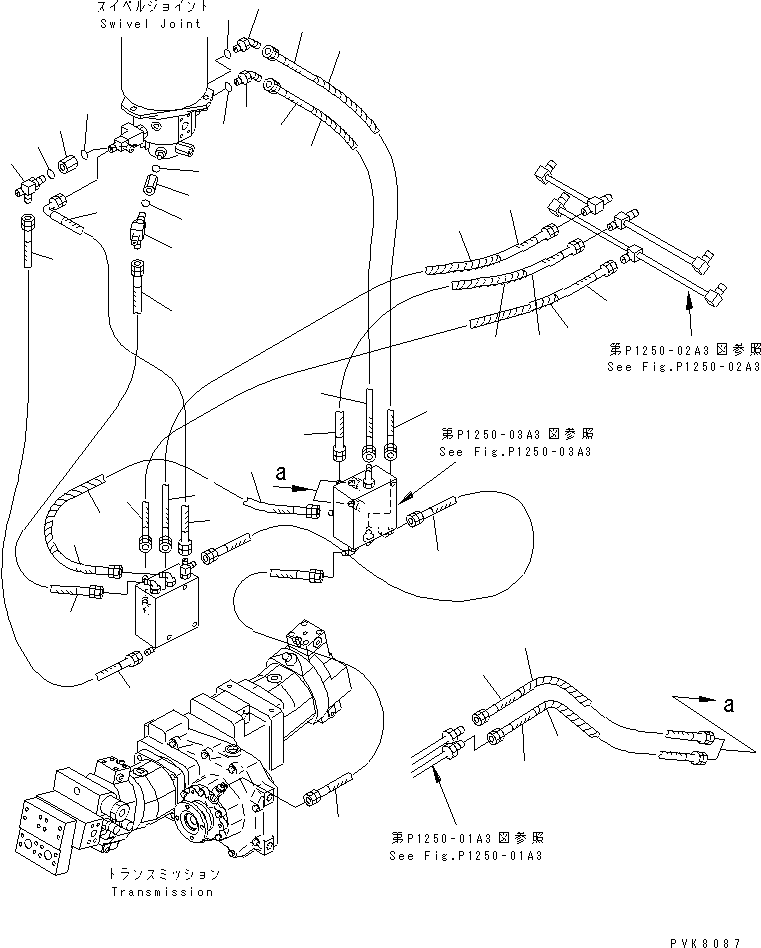 スイベルジョイント
Swivel Joint

第P1250-02A3図参照
See Fig.P1250-02A3

第P1250-03A3図参照
See Fig.P1250-03A3

a

a

第P1250-01A3図参照
See Fig.P1250-01A3

トランスミッション
Transmission

PVK8087