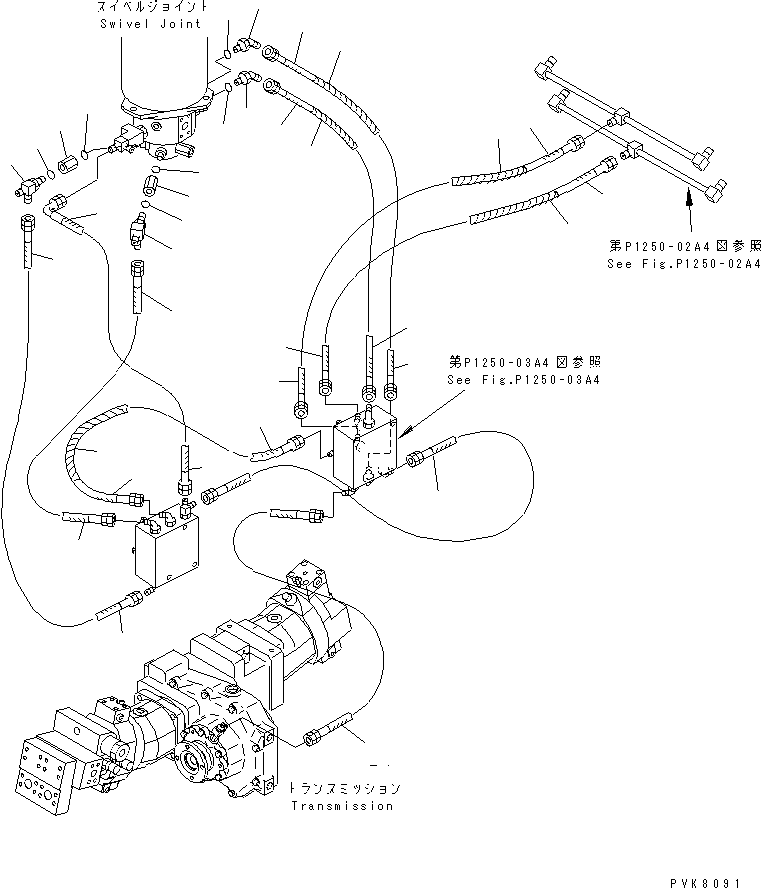 スイベルジョイント
Swivel Joint

第P1250-02A4図参照
See Fig.P1250-02A4

第P1250-03A4図参照
See Fig.P1250-03A4

トランスミッション
Transmission

PVK8091