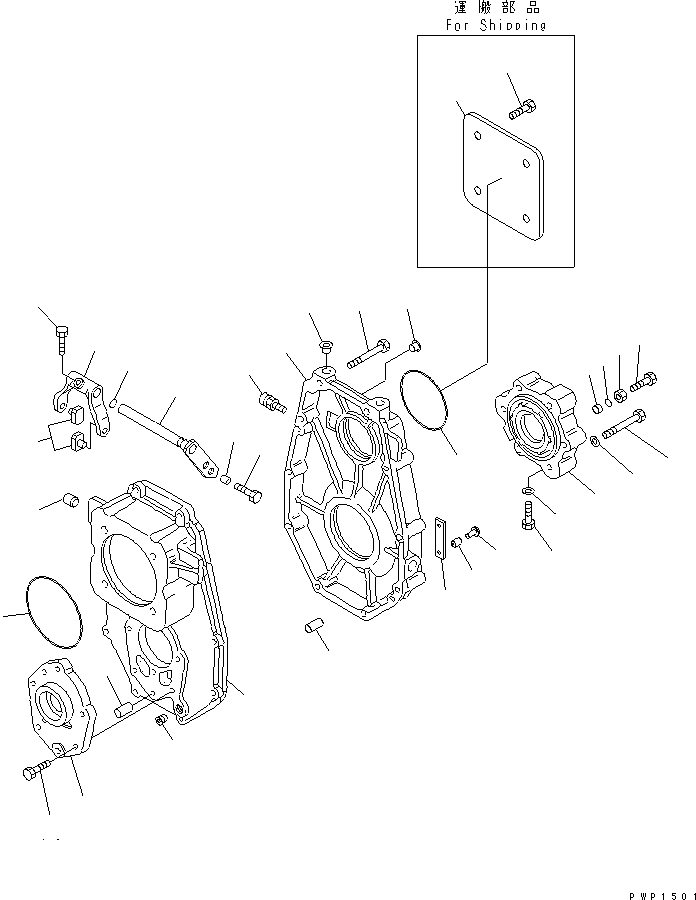 運搬部品
For Shipping

PWP1501