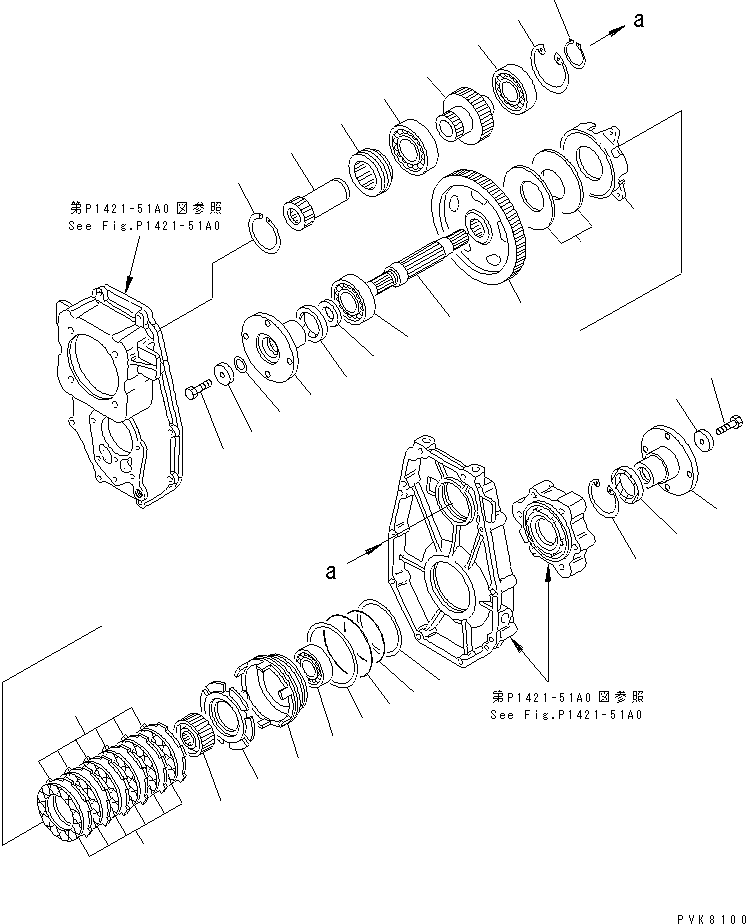 a

第P1421-51A0図参照
See Fig.P1421-51A0

a

第P1421-51A0図参照
See Fig.P1421-51A0

PVK8100