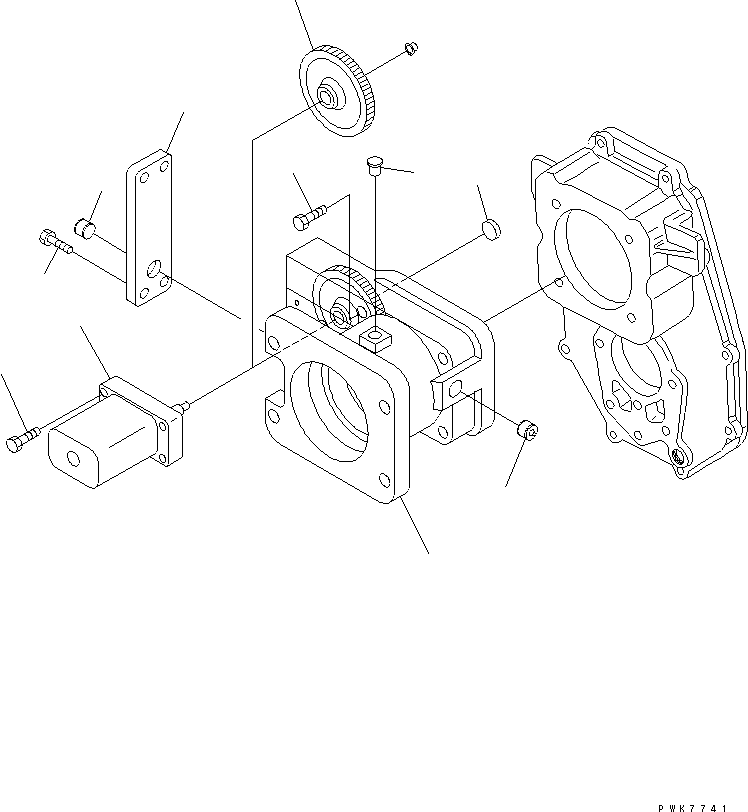 PWK7741