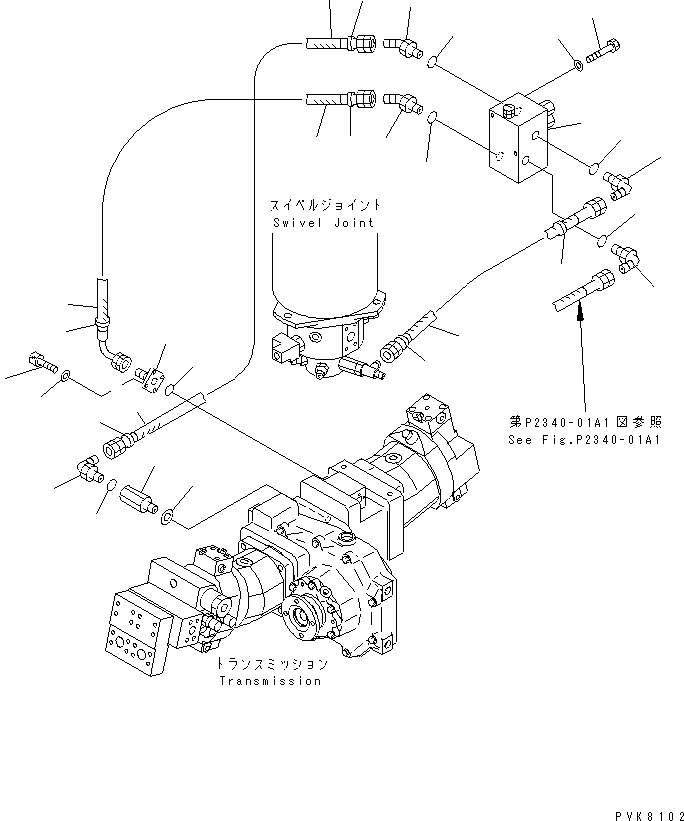 スイベルジョイント
Swivel Joint

第P2340-01A1図参照
See Fig.P2340-01A1

トランスミッション
Transmission

PVK8102