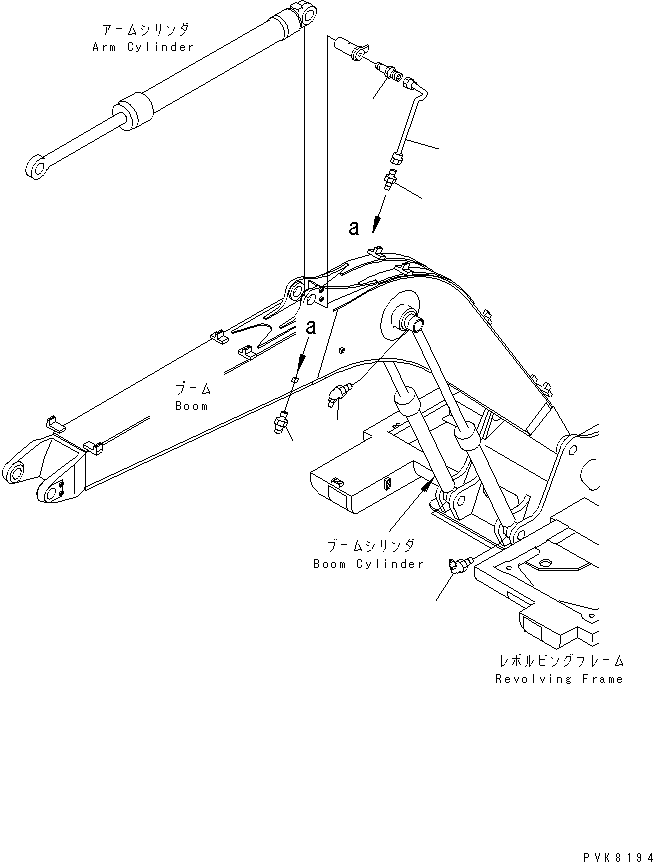 アームシリンダ
Arm Cylinder

a

a

ブーム
Boom

ブームシリンダ
Boom Cylinder

レボルビングフレーム
Revolving Frame

PVK8194