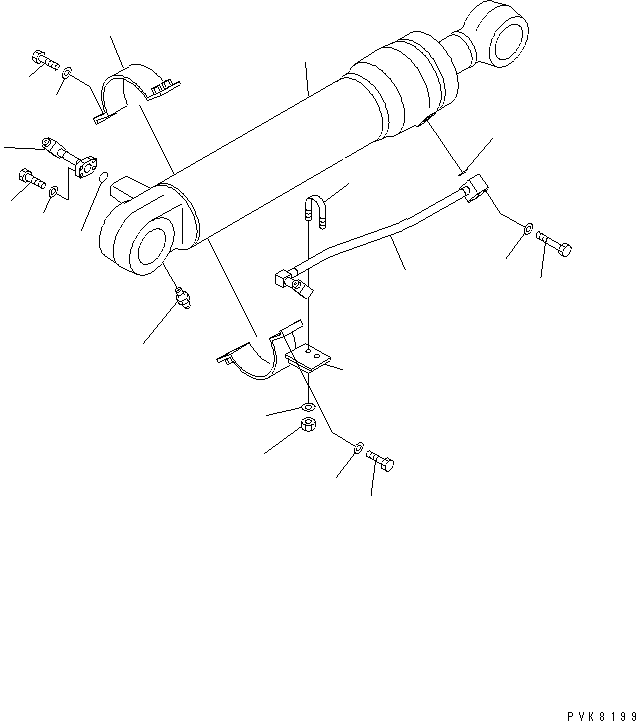 PVK8199