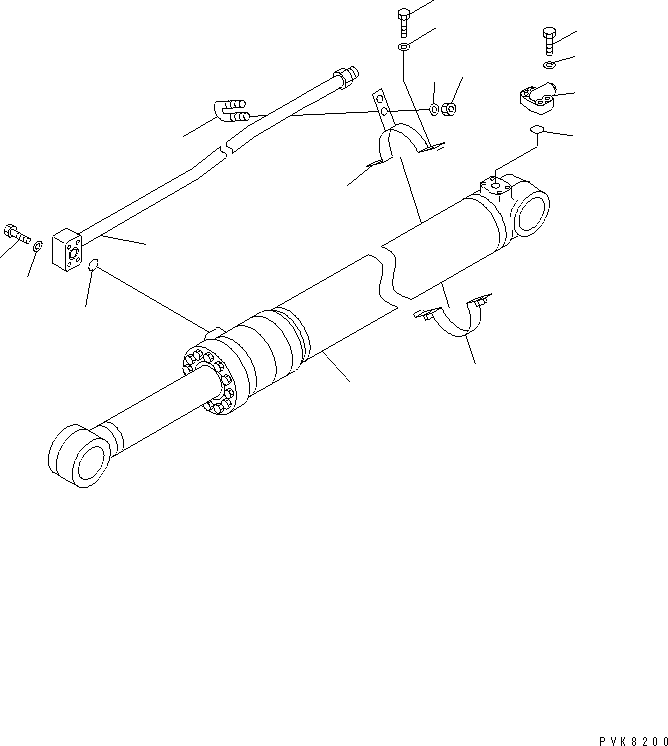 PVK8200