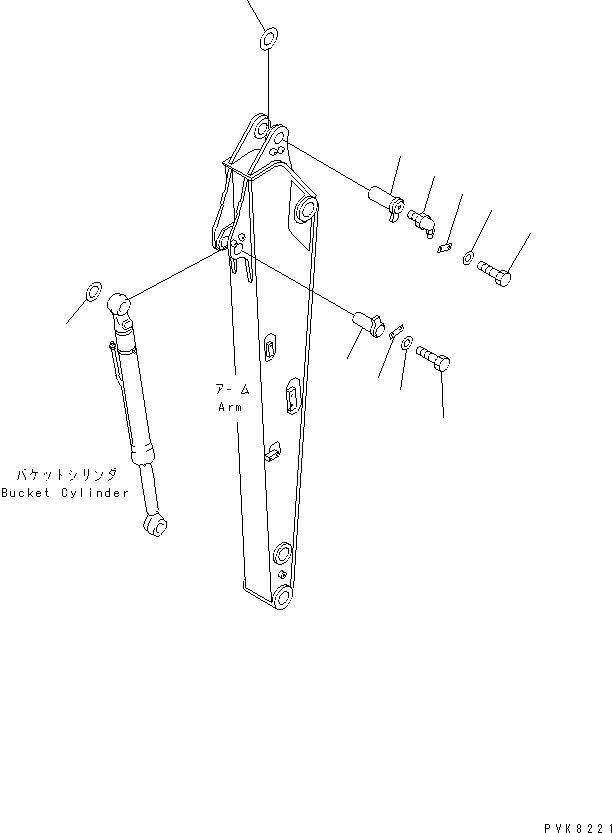 アーム
Arm

バケットシリンダ
Bucket Cylinder

PVK8221