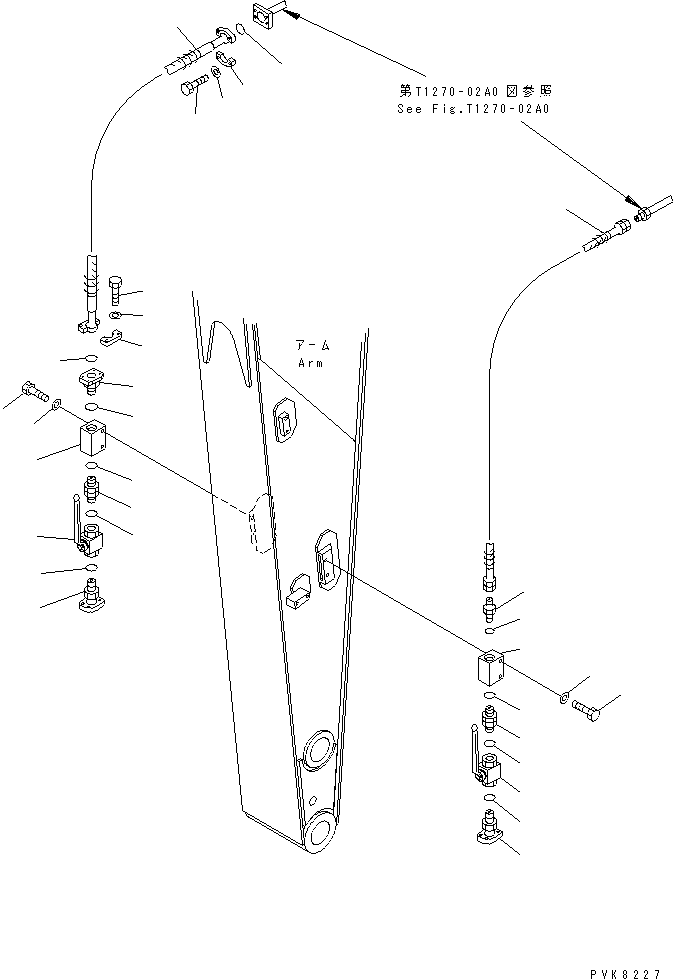 第T1270-02A0 図参照
See Fig.T1270-02A0

アーム
Arm

PVK8227