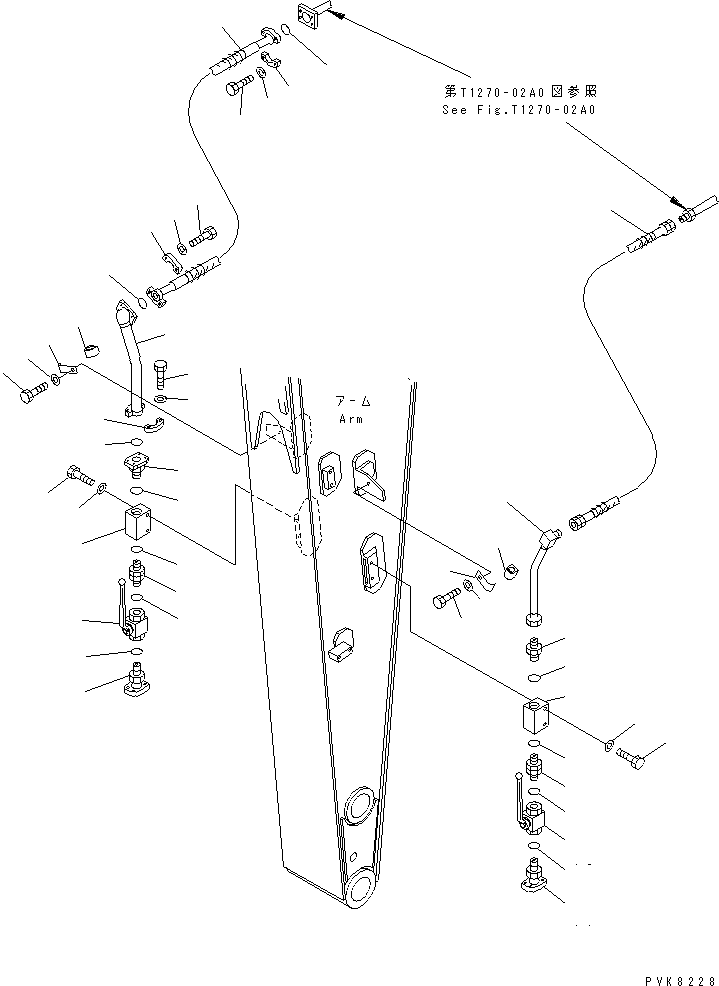 第T1270-02A0図参照
See Fig.T1270-02A0

アーム
Arm

PVK8228