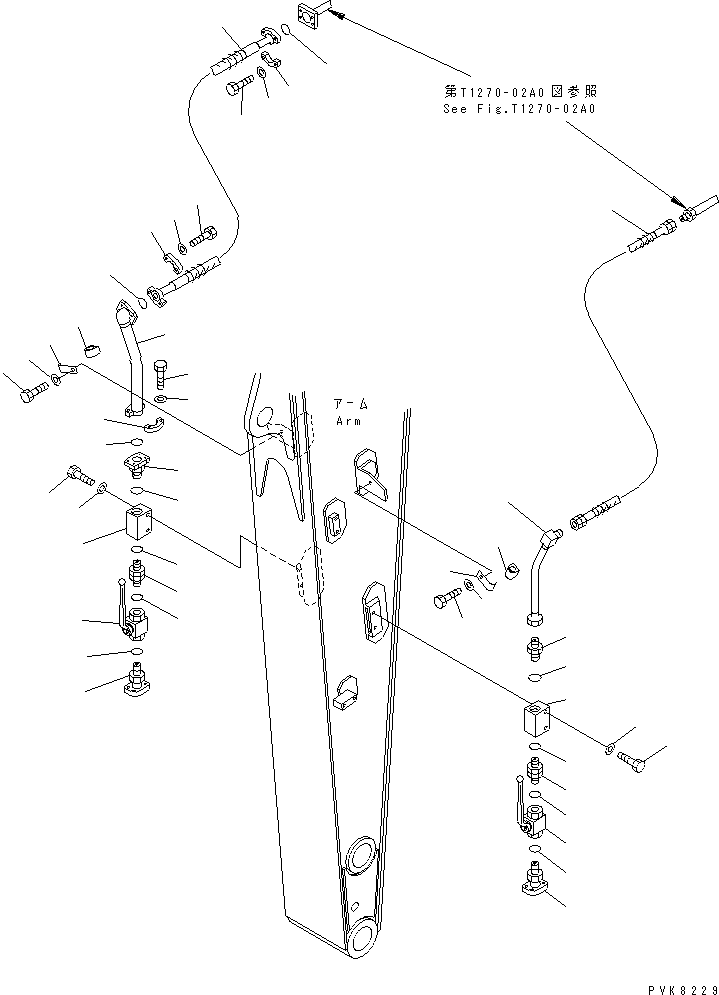 第T1270-02A0図参照
See Fig.T1270-02A0

アーム
Arm

PVK8229