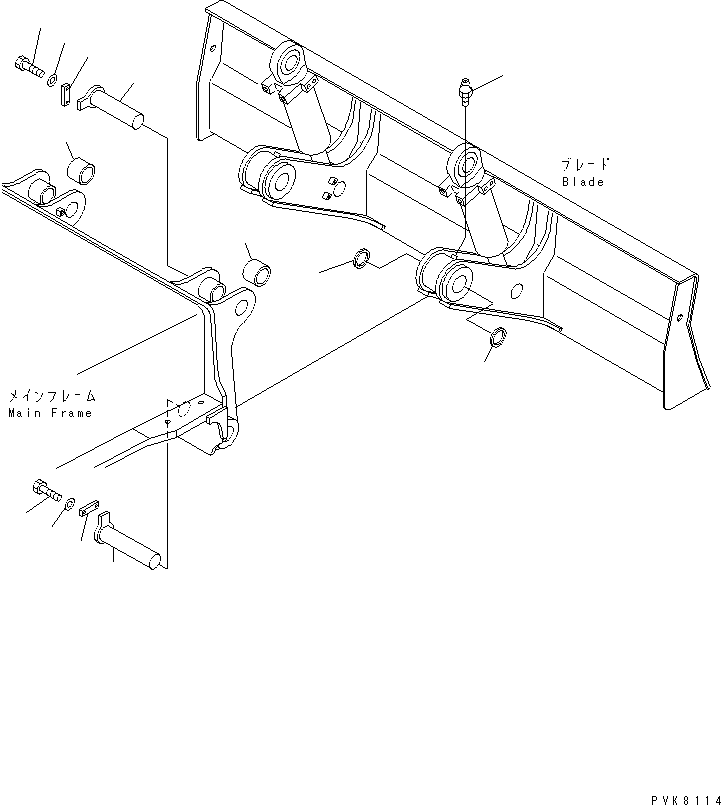 ブレード
Blade

メインフレーム
Main Frame

PVK8114