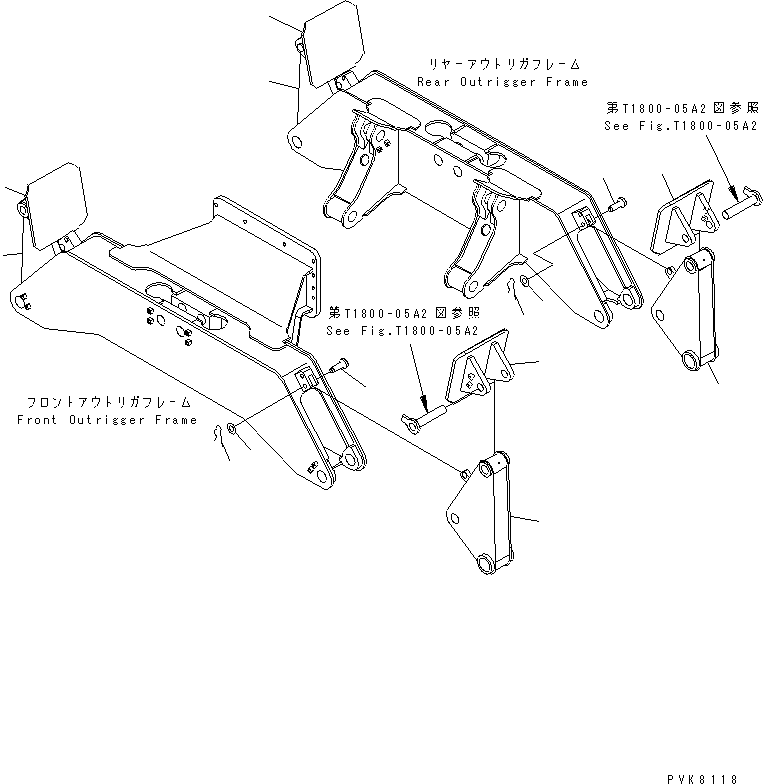 リヤーアウトリガフレーム
Rear Outrigger Frame

第T1800-05A2 図参照
See Fig.T1800-05A2

第T1800-05A2 図参照
See Fig.T1800-05A2

フロントアウトリガフレーム
Front Outrigger Frame

PVK8118