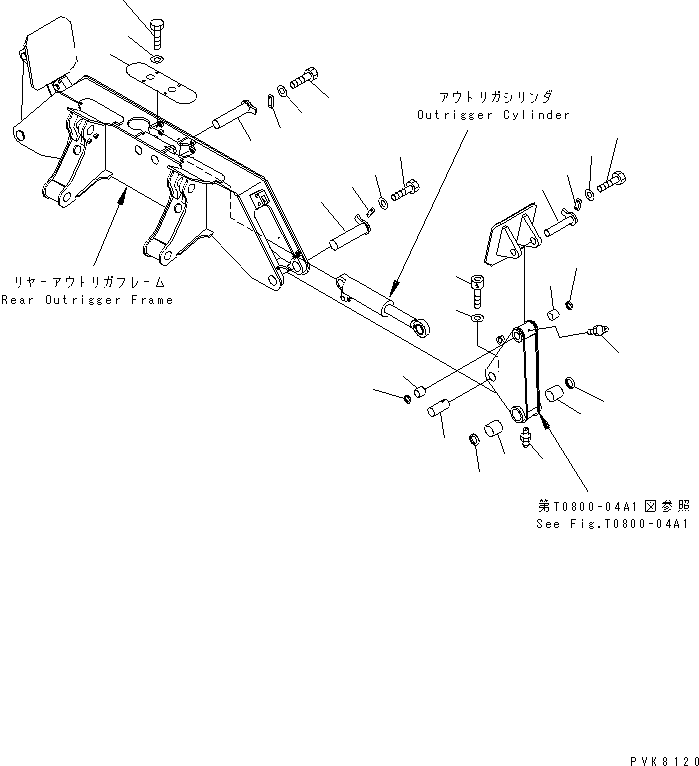 アウトリガシリンダ
Outrigger Cylinder

リヤーアウトリガフレーム
Rear Outrigger Frame

第T0800-04A1図参照
See Fig.T0800-04A1

PVK8120