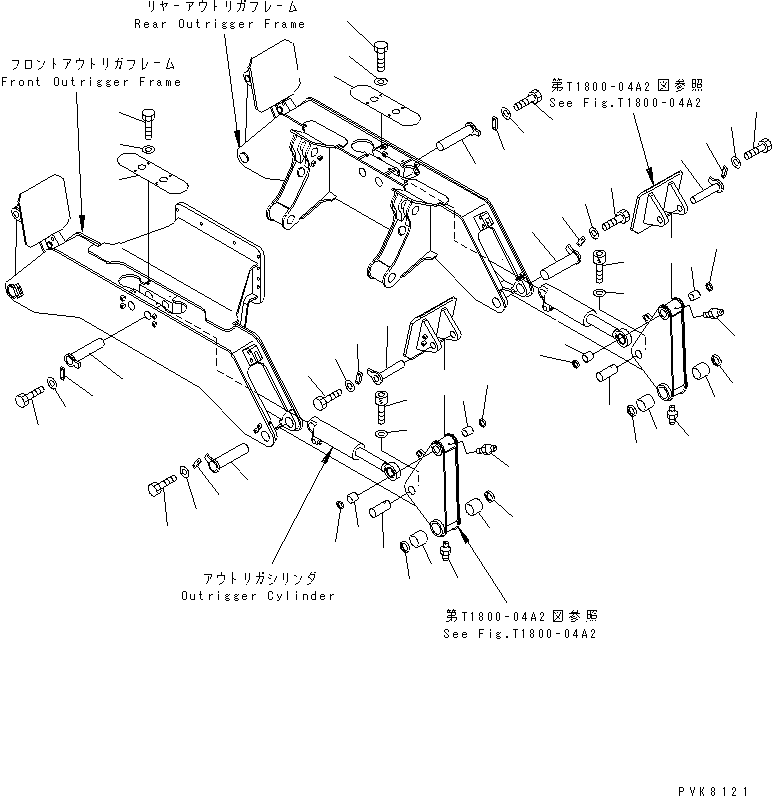 リヤーアウトリガフレーム
Rear Outrigger Frame

フロントアウトリガフレーム
Front Outrigger Frame

第T1800-04A2図参照
See Fig.T1800-04A2

アウトリガシリンダ
Outrigger Cylinder

第T1800-04A2図参照
See Fig.T1800-04A2

PVK8121