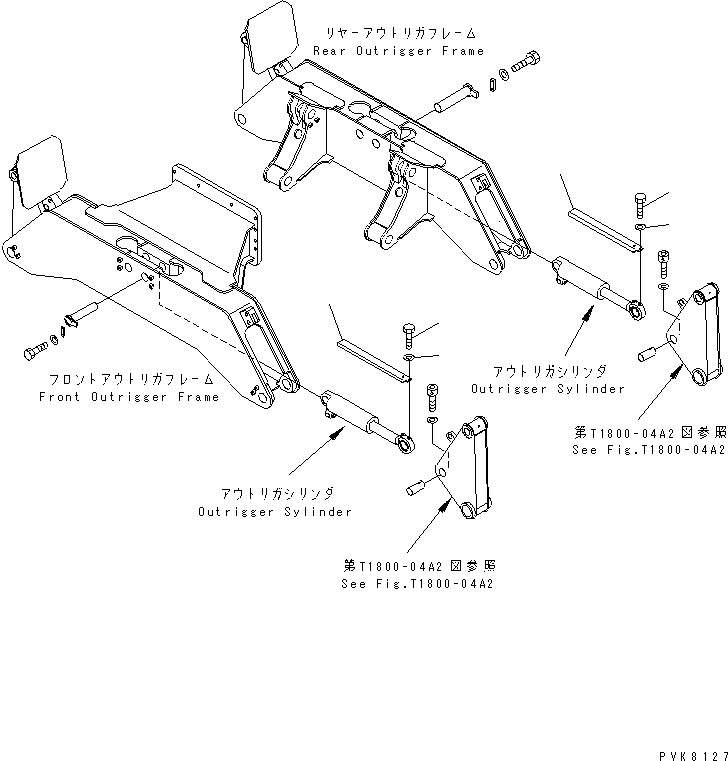 リヤーアウトリガフレーム
Rear Outrigger Frame

フロントアウトリガフレーム
Front Outrigger Frame

アウトリガシリンダ
Outrigger Sylinder

第T1800-04A2 図参照
See Fig.T1800-04A2

アウトリガシリンダ
Outrigger Sylinder

第T1800-04A2 図参照
See Fig.T1800-04A2

PVK8127