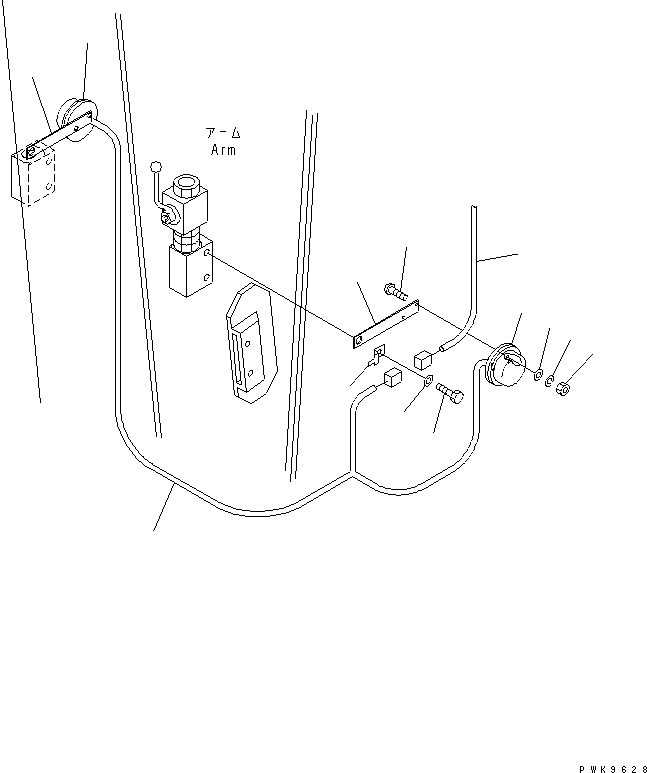 アーム
Arm

PWK9628