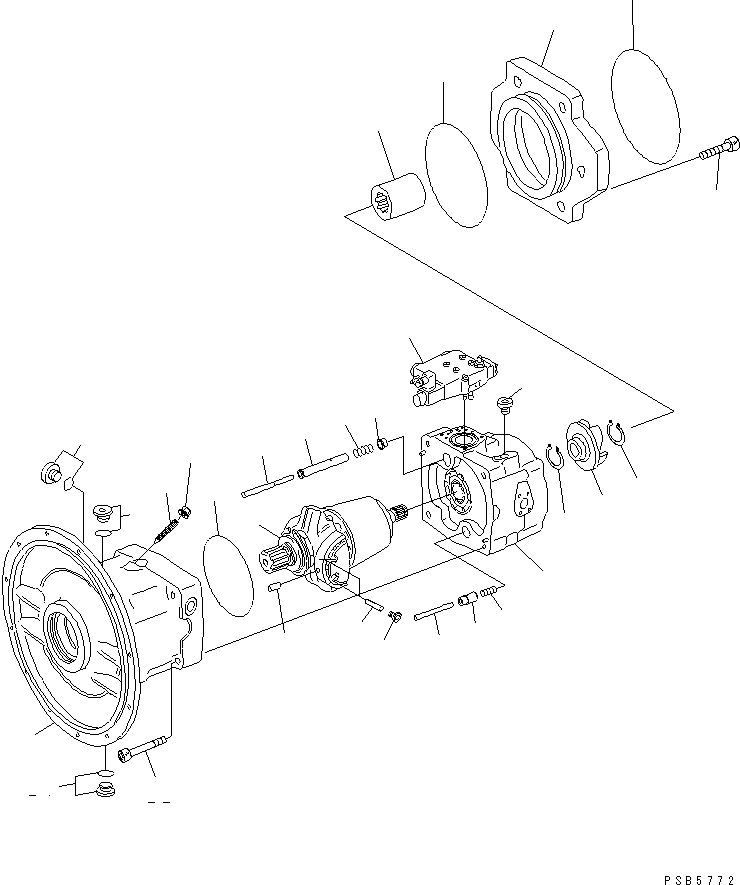 PSB5772