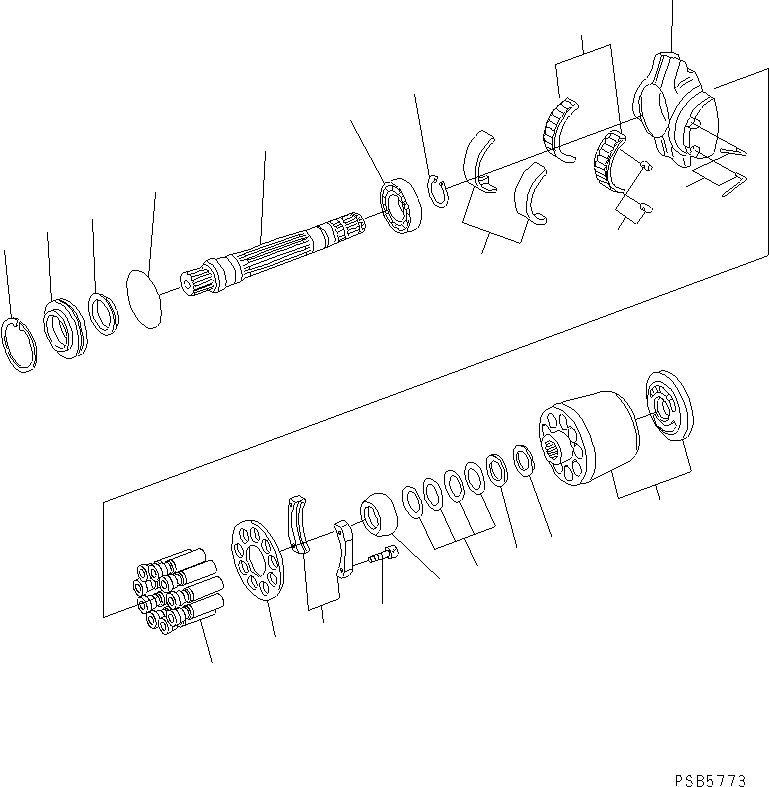 PSB5773