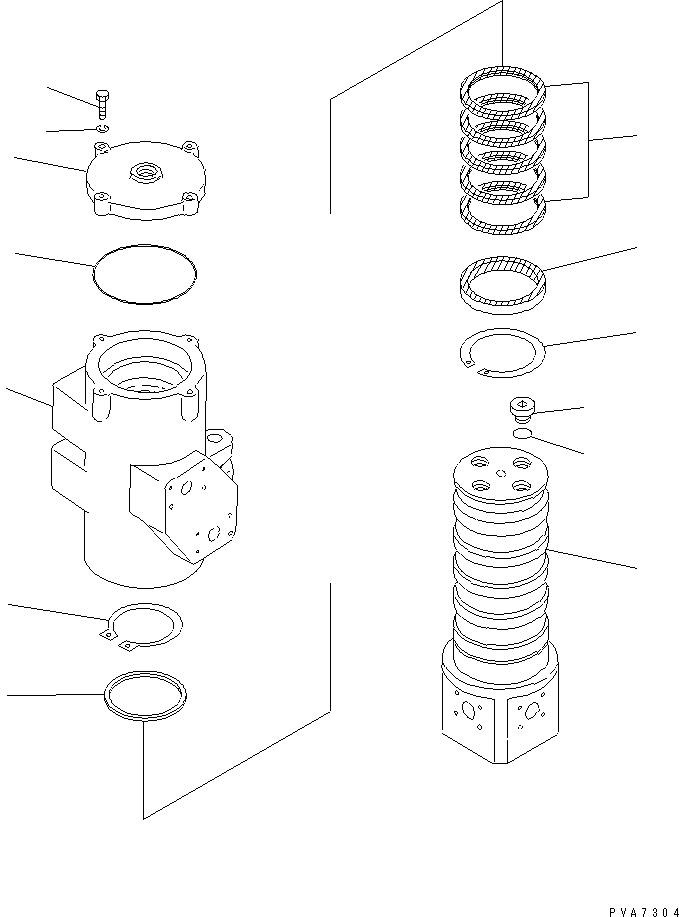 PVA7304