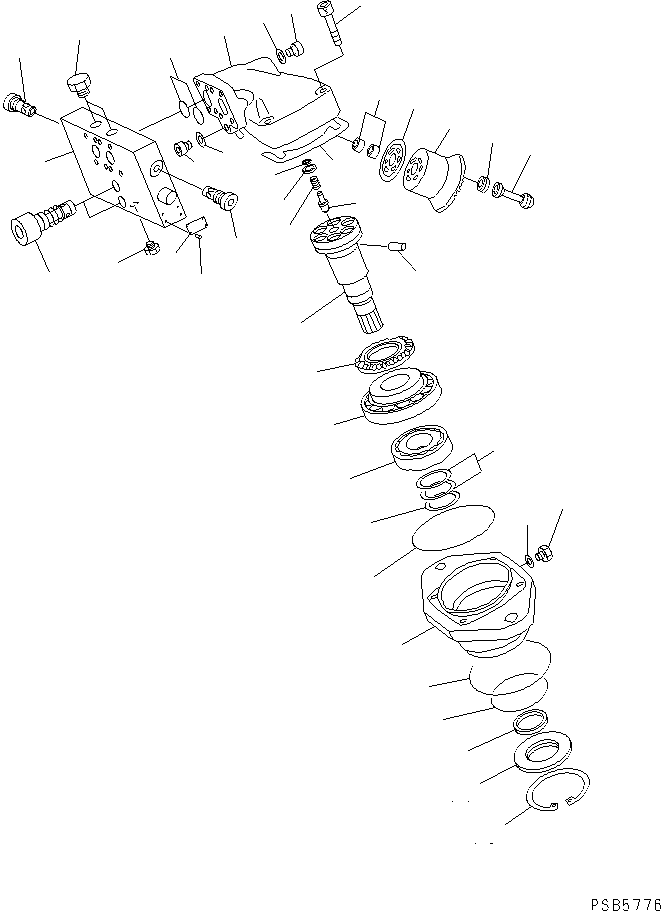 PSB5776