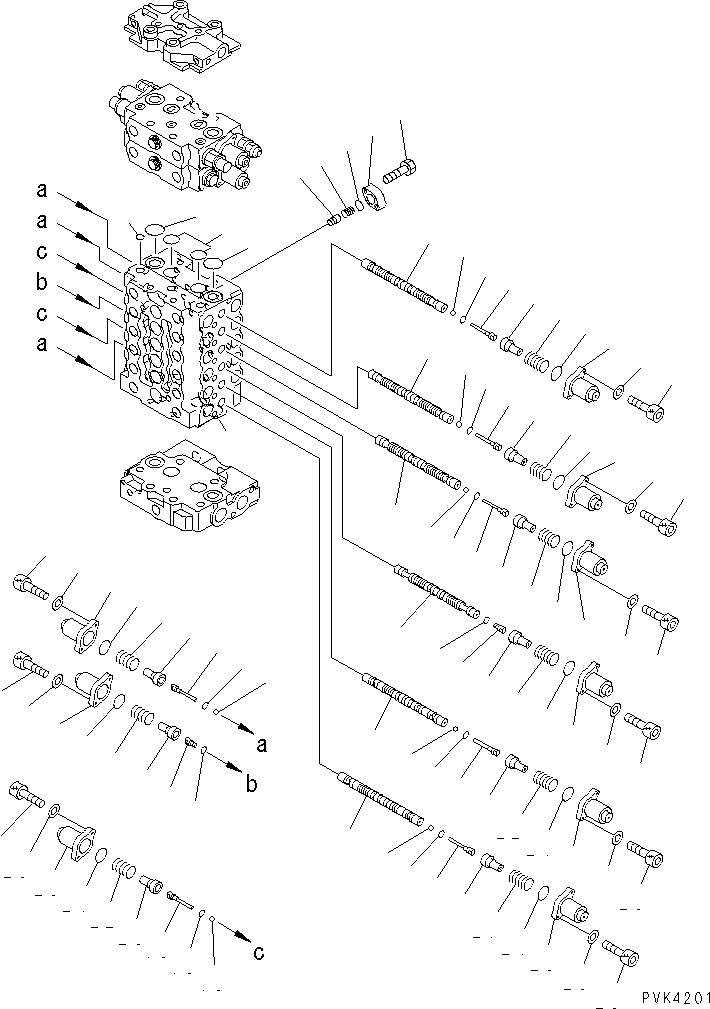 a
a
c
b
c
a
a
b
c
PVK4201