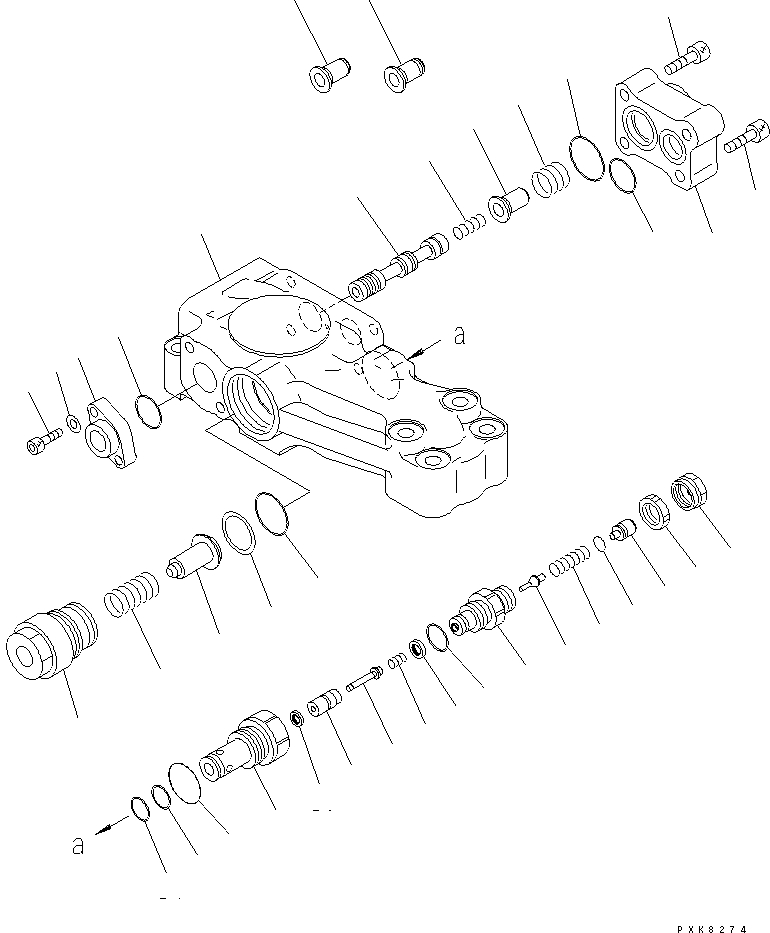 a

a

PXK8274