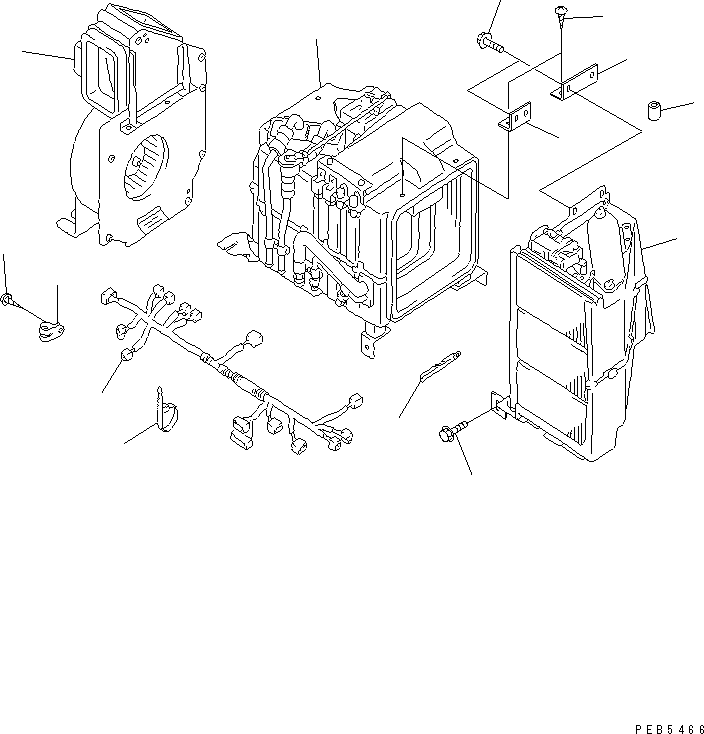 PEB5466