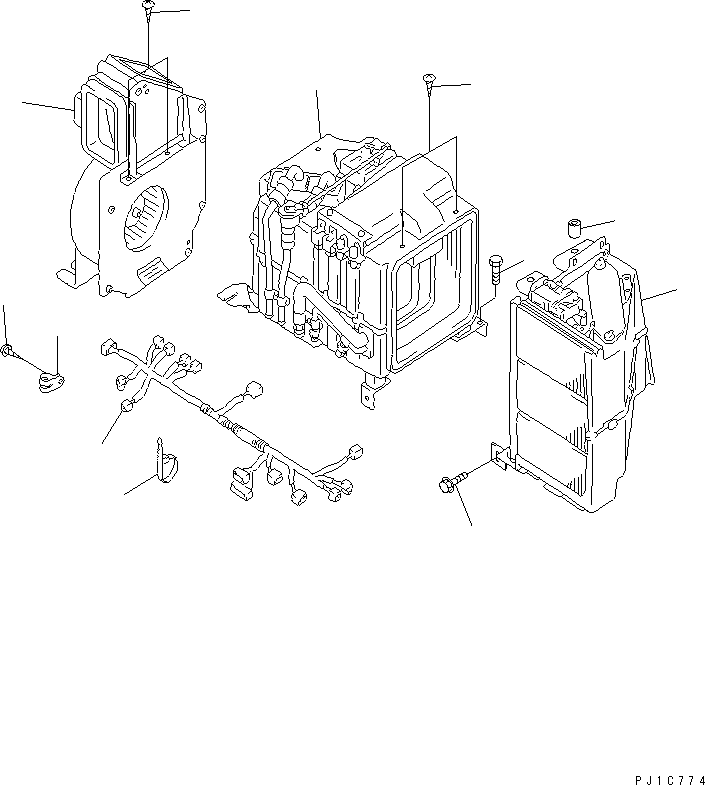 PJ1C774