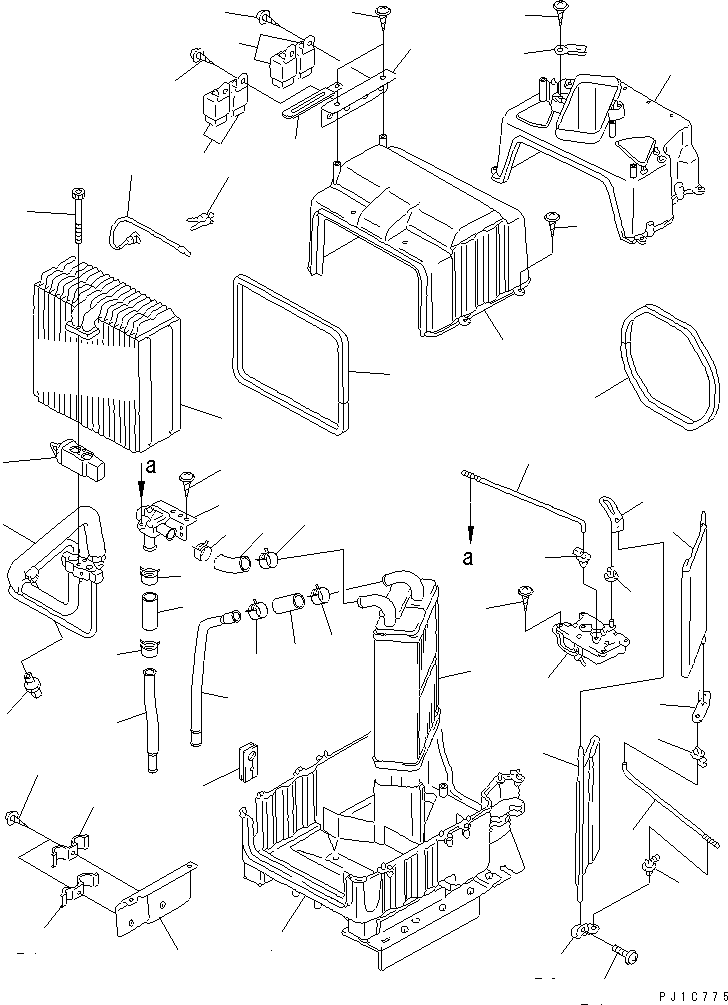 a

a

PJ1C775