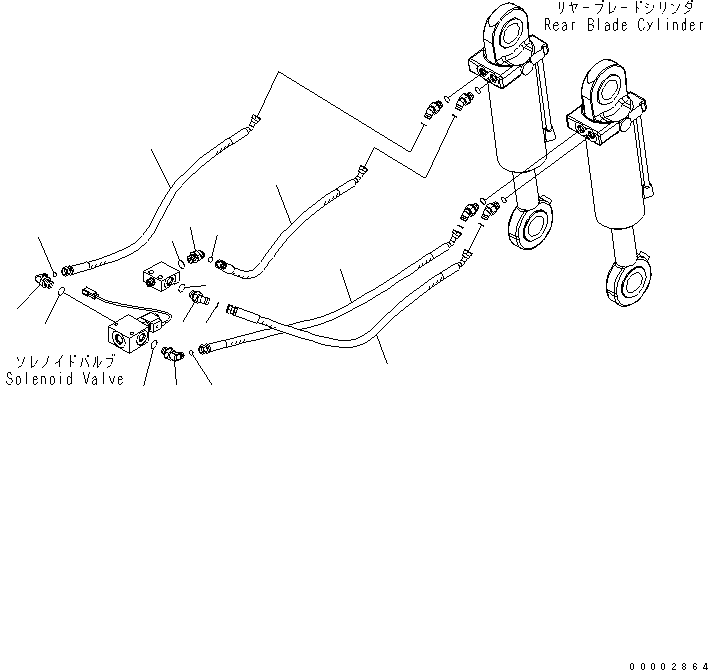 リヤーブレードシリンダ
Rear Blade Cylinder

ソレノイドバルブ
Solenoid Valve

00002864