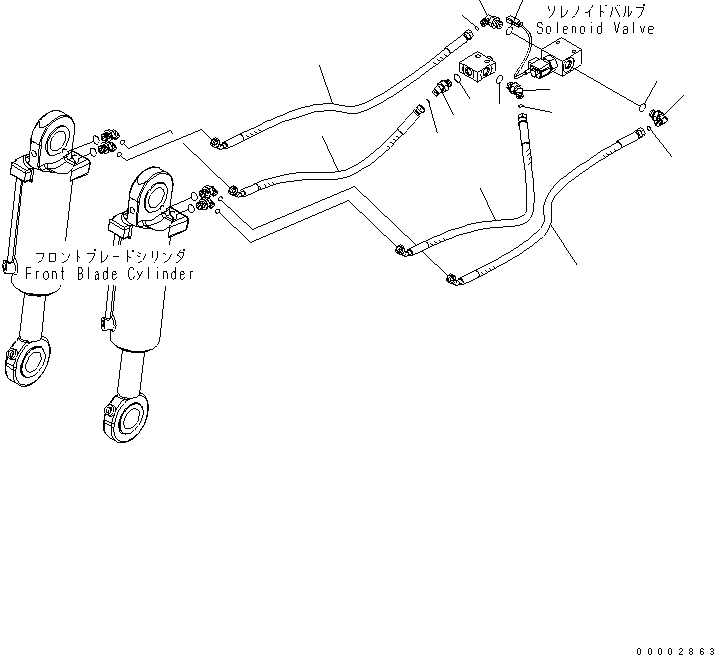 ソレノイドバルブ
Solenoid Valve

フロントブレードシリンダ
Front Blade Cylinder

00002863