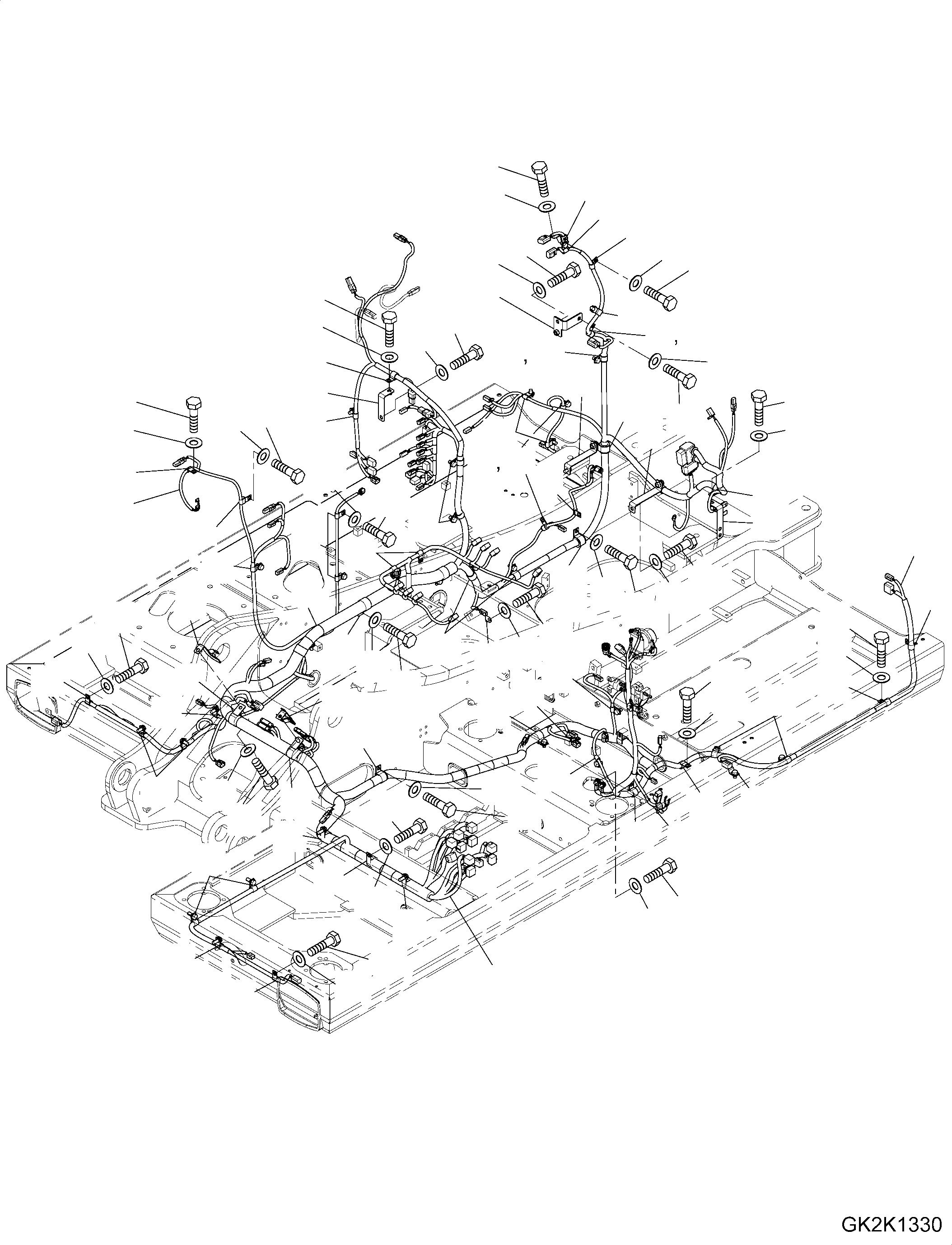 GK2K1330