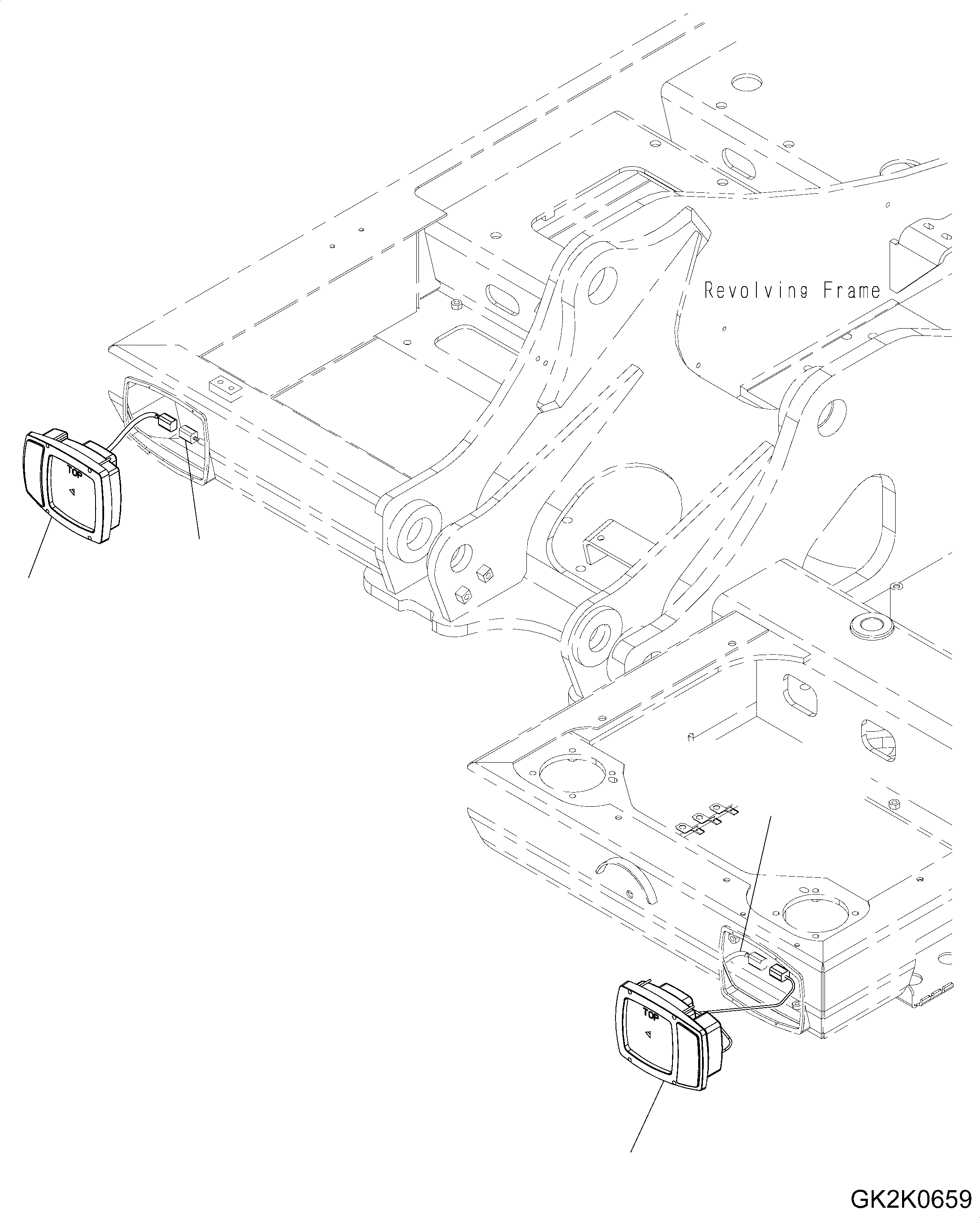 Revolving Frame

TOP

TOP

GK2K0659