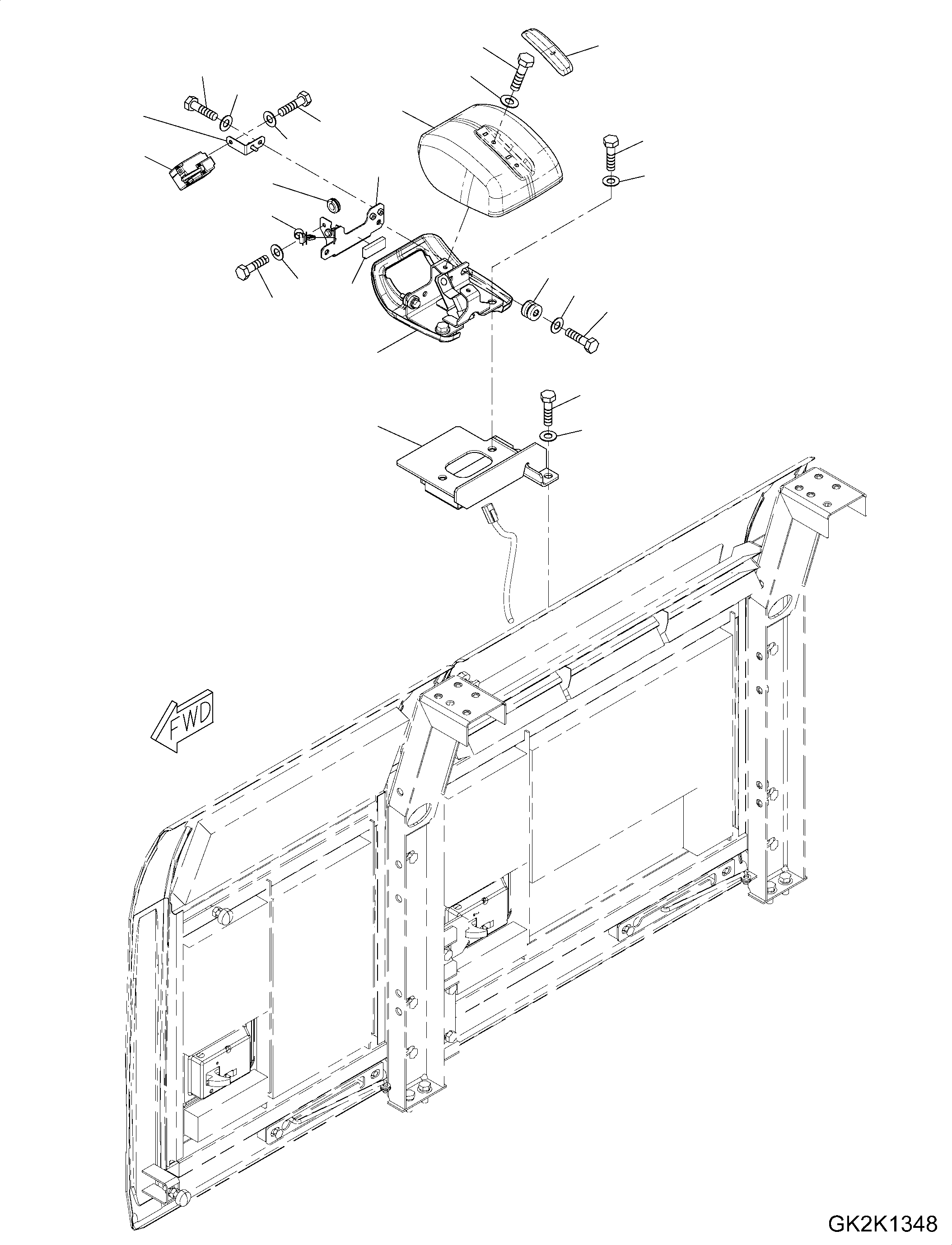 FWD

GK2K1348